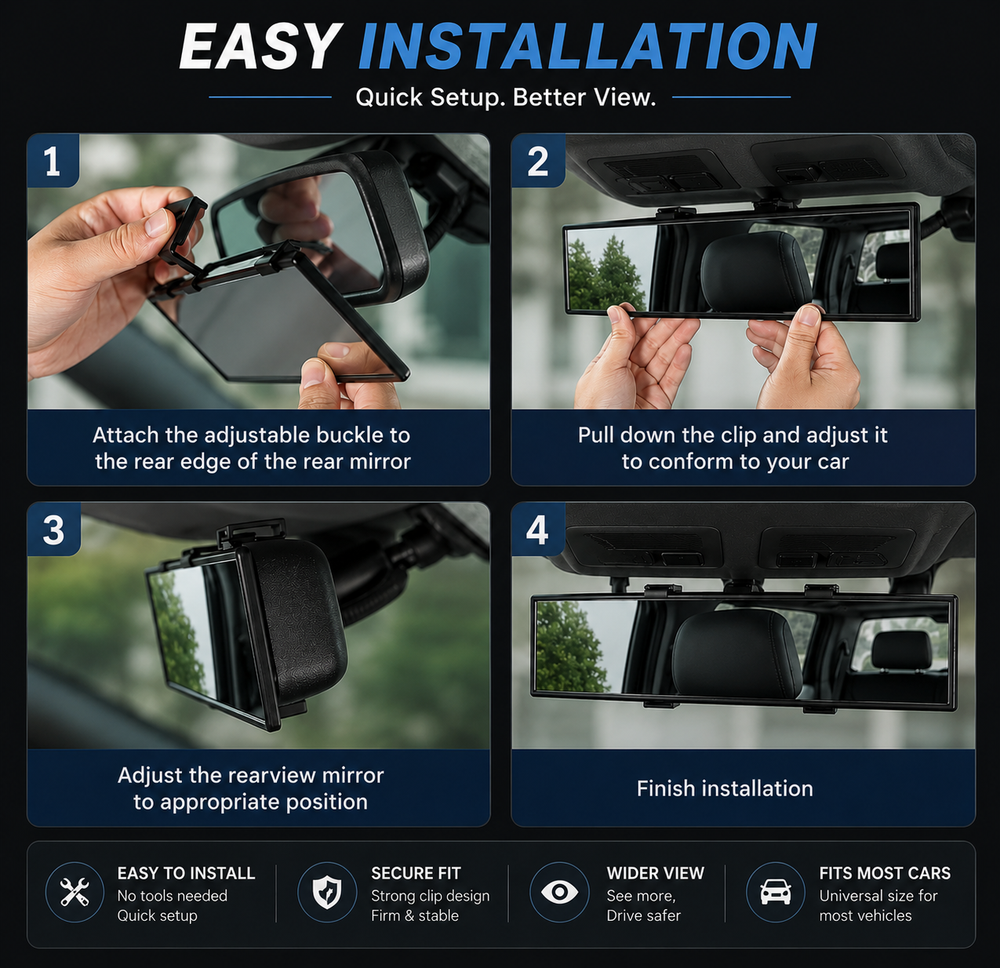 EASY INSTALLATION

Quick Setup. Better View.

1

Attach the adjustable buckle to the rear edge of the rear mirror

2

Pull down the clip and adjust it to conform to your car

3

Adjust the rearview mirror to appropriate position

4

Finish installation

EASY TO INSTALL
No tools needed
Quick setup

SECURE FIT
Strong clip design
Firm & stable

WIDER VIEW
See more,
Drive safer

FITS MOST CARS
Universal size for most vehicles