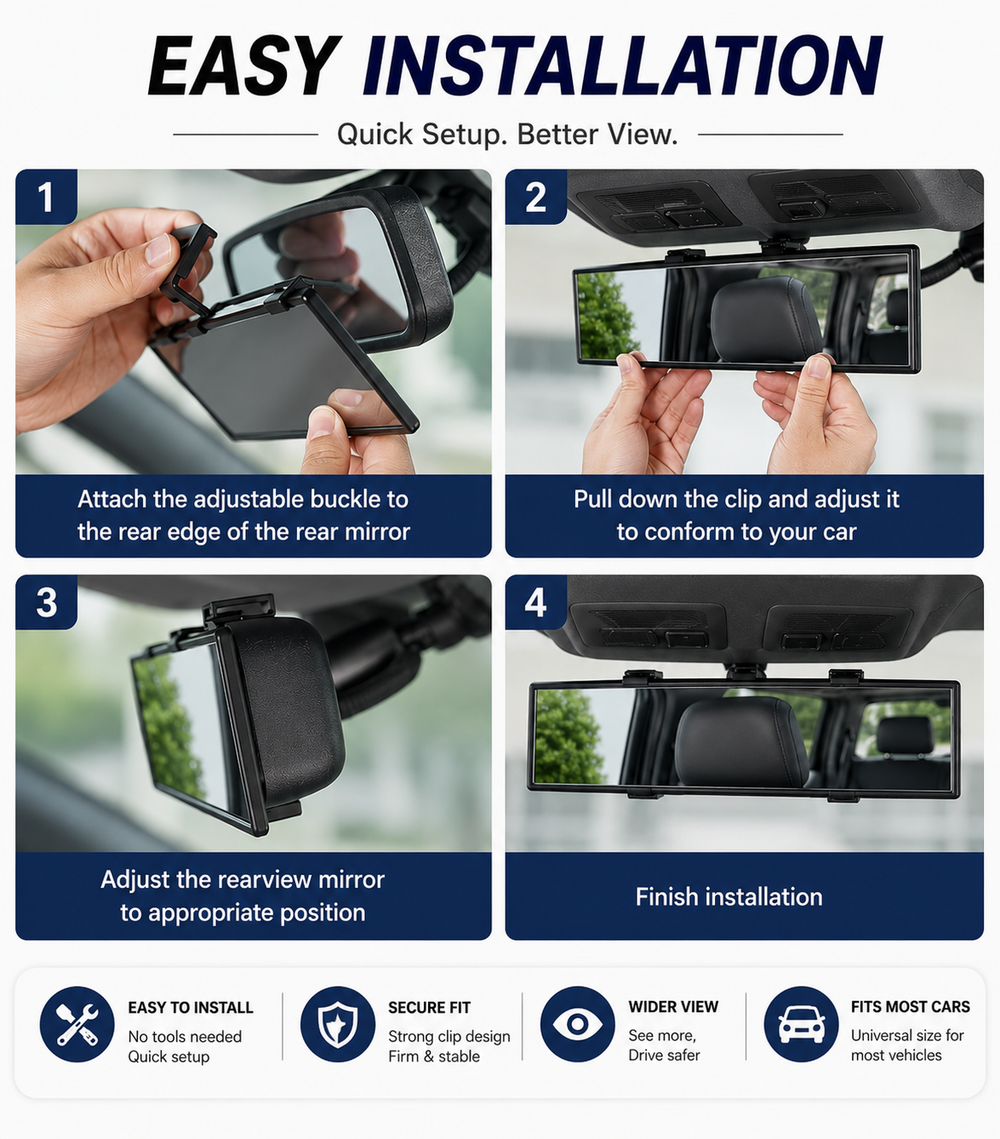 EASY INSTALLATION

Quick Setup. Better View.

1

Attach the adjustable buckle to the rear edge of the rear mirror

2

Pull down the clip and adjust it to conform to your car

3

Adjust the rearview mirror to appropriate position

4

Finish installation

EASY TO INSTALL
No tools needed
Quick setup

SECURE FIT
Strong clip design
Firm & stable

WIDER VIEW
See more,
Drive safer

FITS MOST CARS
Universal size for most vehicles