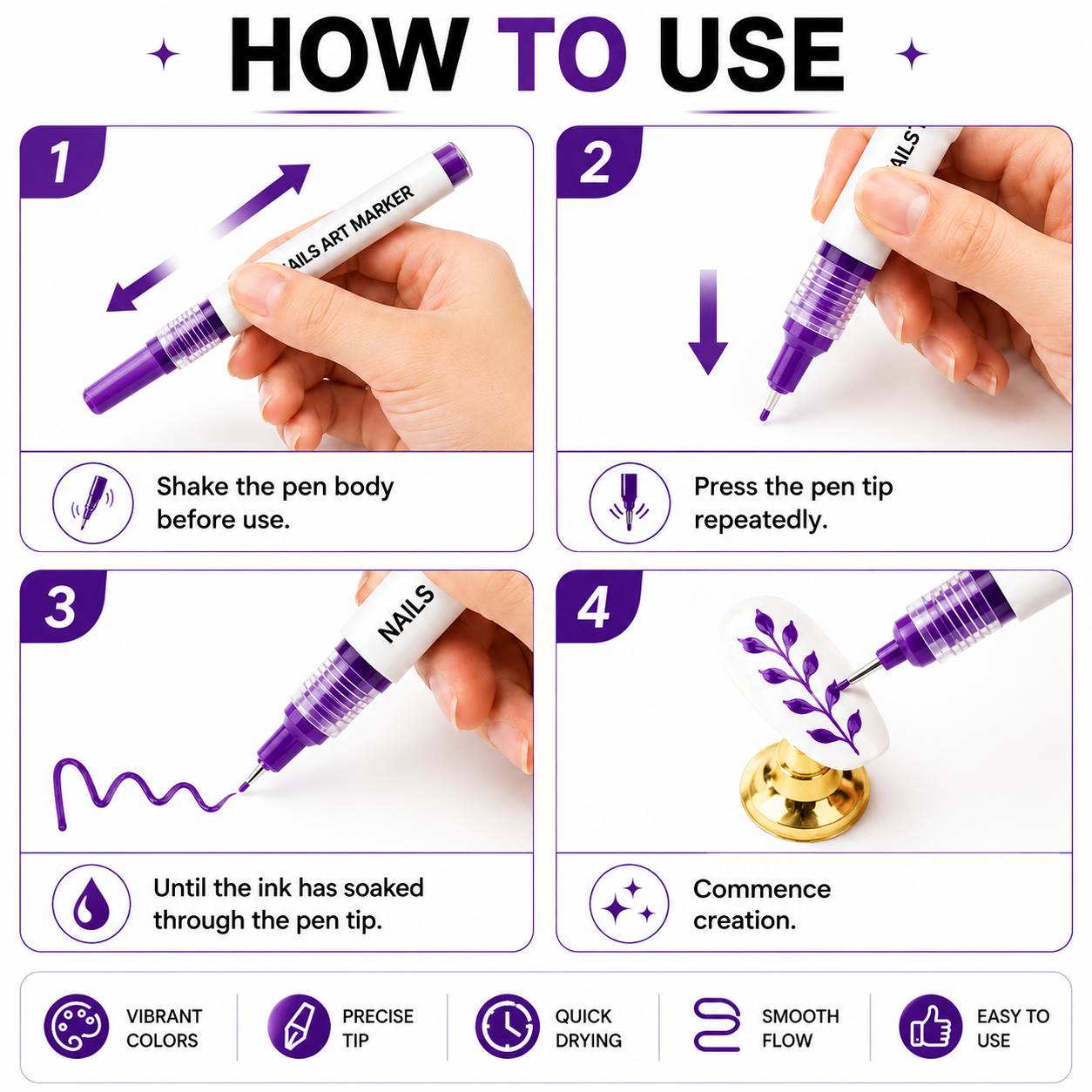 HOW TO USE

1

AILS ART MARKER

Shake the pen body before use.

2

AILS

Press the pen tip repeatedly.

3

NAILS

Until the ink has soaked through the pen tip.

4

Commence creation.

VIBRANT COLORS

PRECISE TIP

QUICK DRYING

SMOOTH FLOW

EASY TO USE